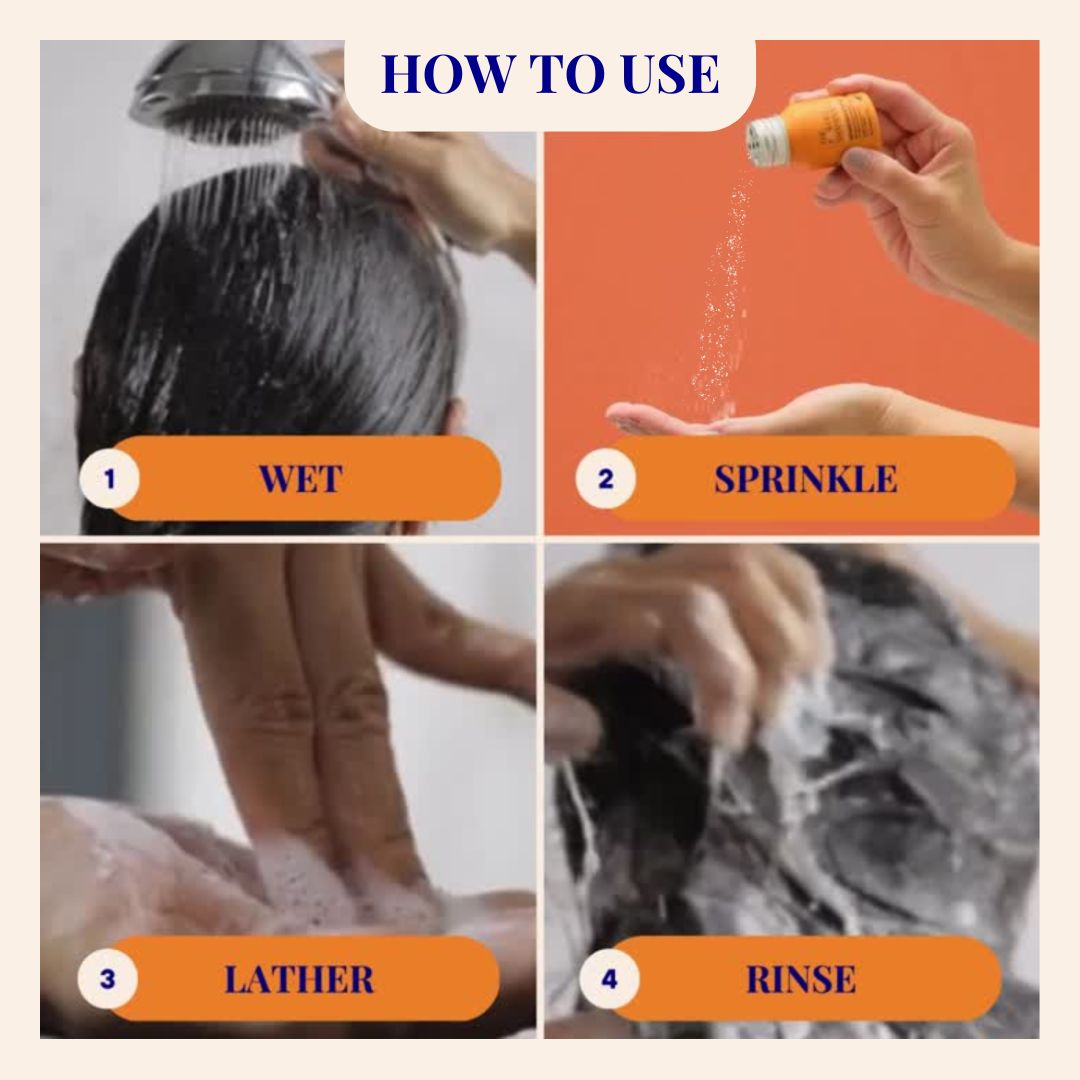 HOW TO USE

1 WET

2 SPRINKLE

3 LATHER

4 RINSE