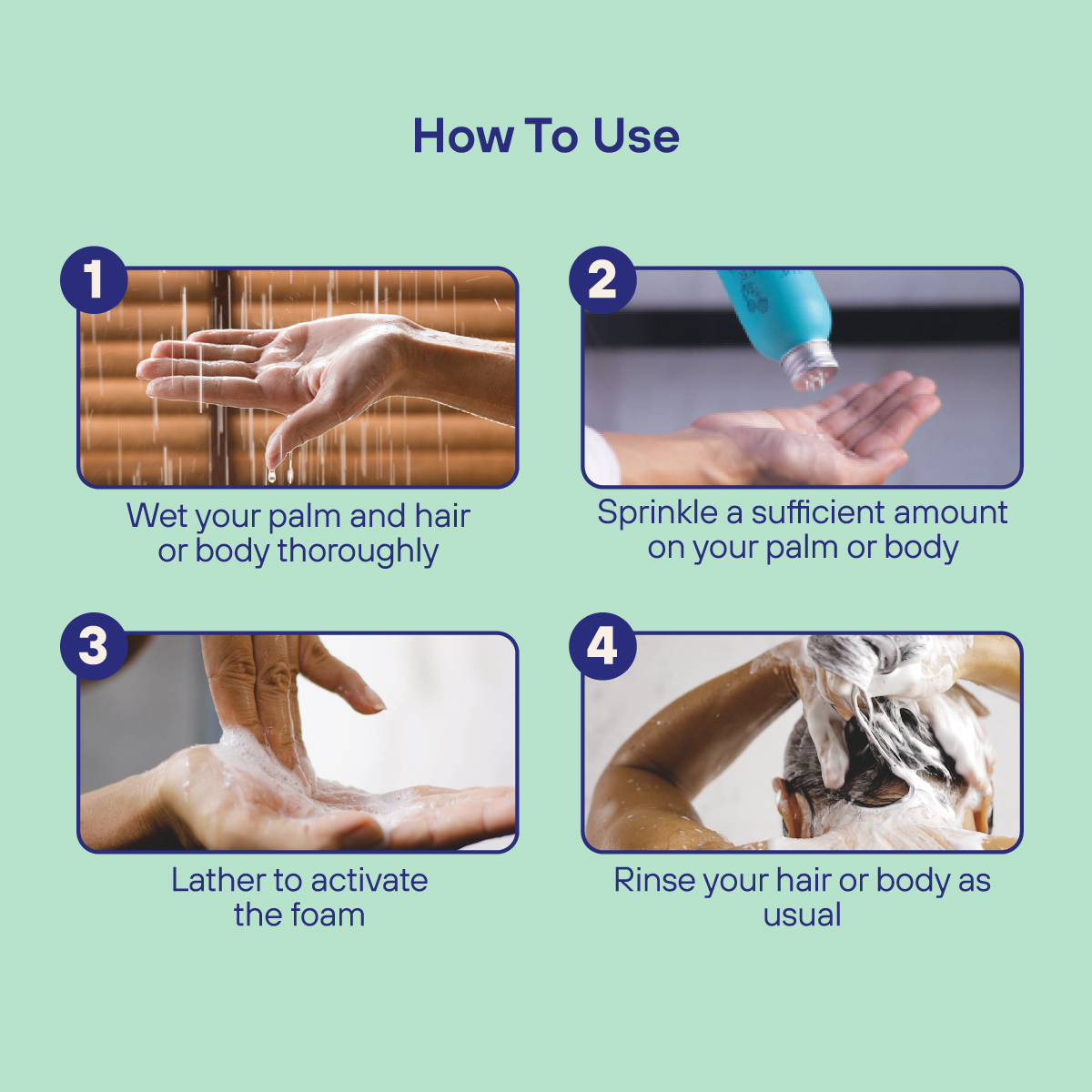 How To Use

1

Wet your palm and hair or body thoroughly

2

Sprinkle a sufficient amount on your palm or body

3

Lather to activate the foam

4

Rinse your hair or body as usual